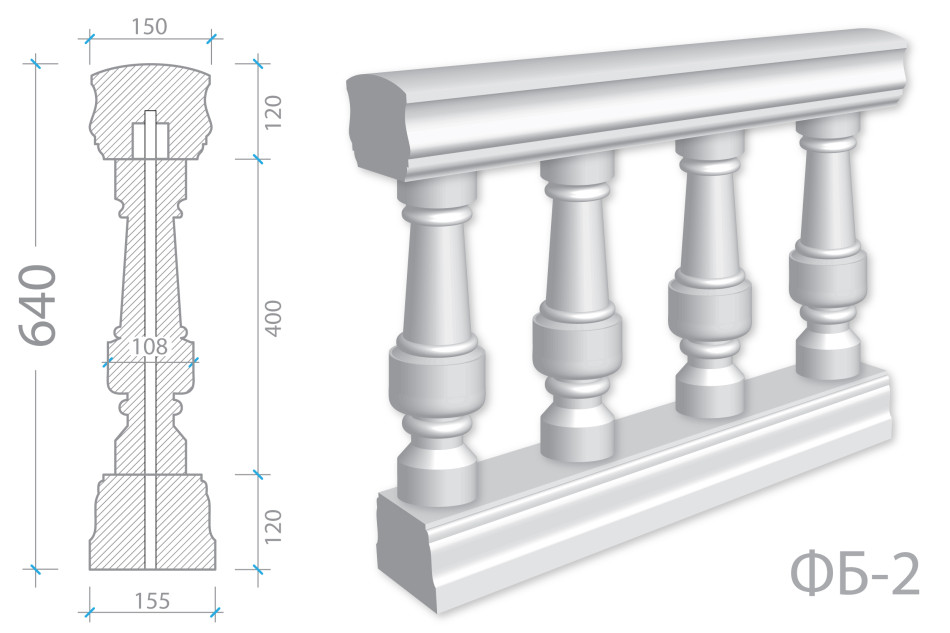 150

640

120

400

108

120

155

ФБ-2